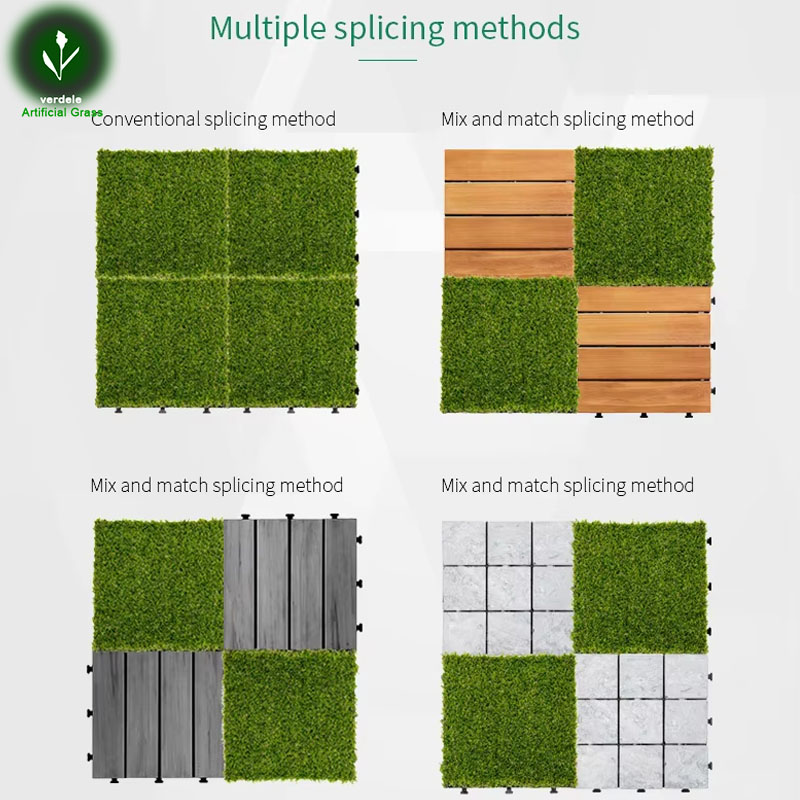 verdele
Artificial Grass

Multiple splicing methods

Conventional splicing method

Mix and match splicing method

Mix and match splicing method

Mix and match splicing method