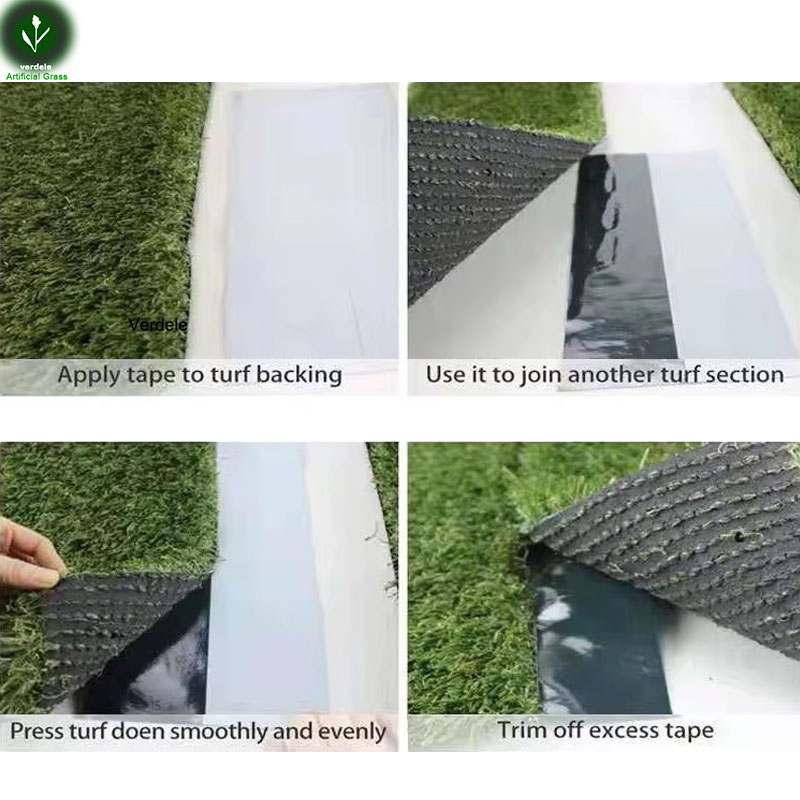 verdele
Artificial Grass

Verdele

Apply tape to turf backing

Use it to join another turf section

Press turf doen smoothly and evenly

Trim off excess tape