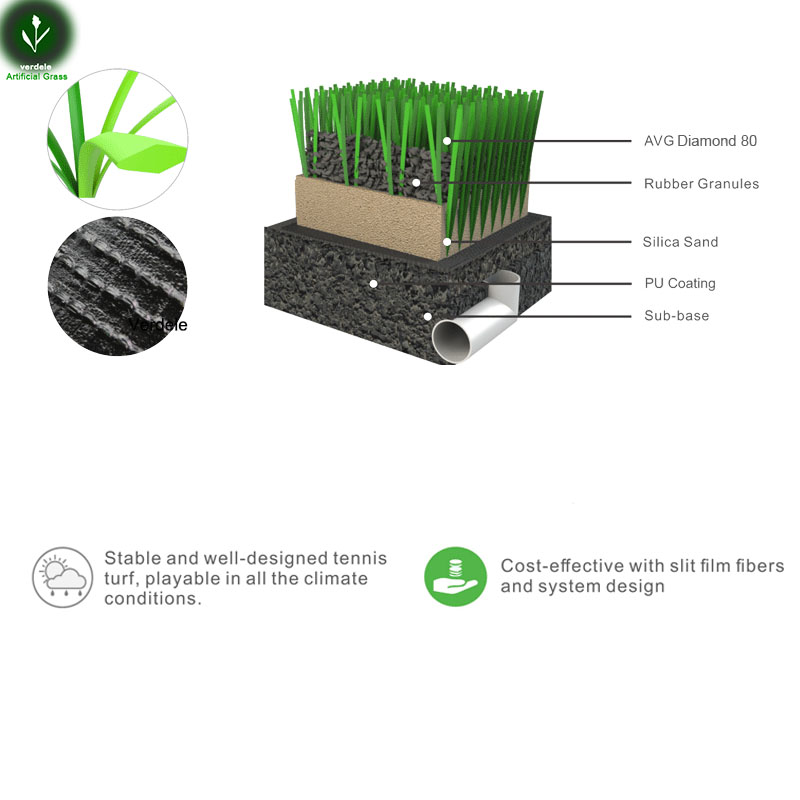 verdele
Artificial Grass

Verdele

AVG Diamond 80
Rubber Granules
Silica Sand
PU Coating
Sub-base

Stable and well-designed tennis turf, playable in all the climate conditions.

Cost-effective with slit film fibers and system design