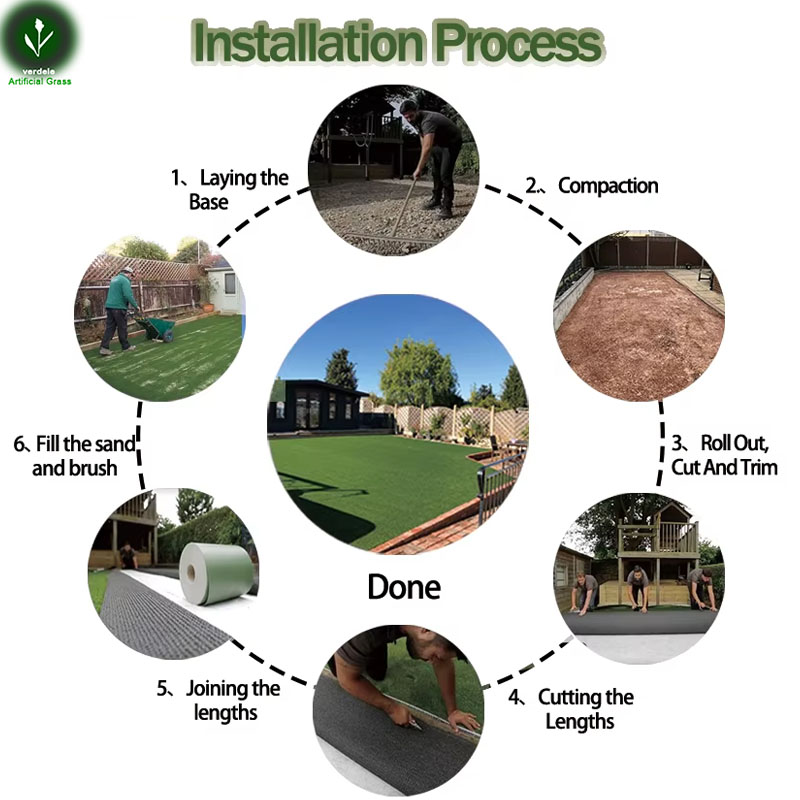 verdele
Artificial Grass

Installation Process

1、Laying the Base

2、Compaction

3、Roll Out, Cut And Trim

4、Cutting the Lengths

5、Joining the lengths

6、Fill the sand and brush

Done